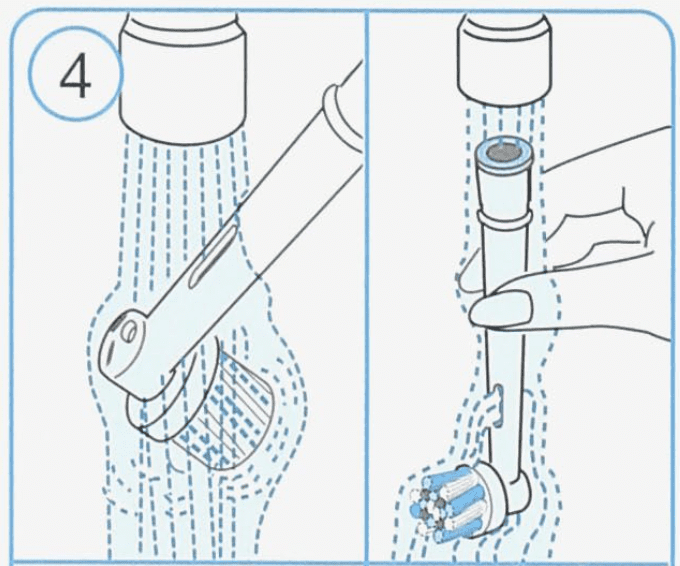 4